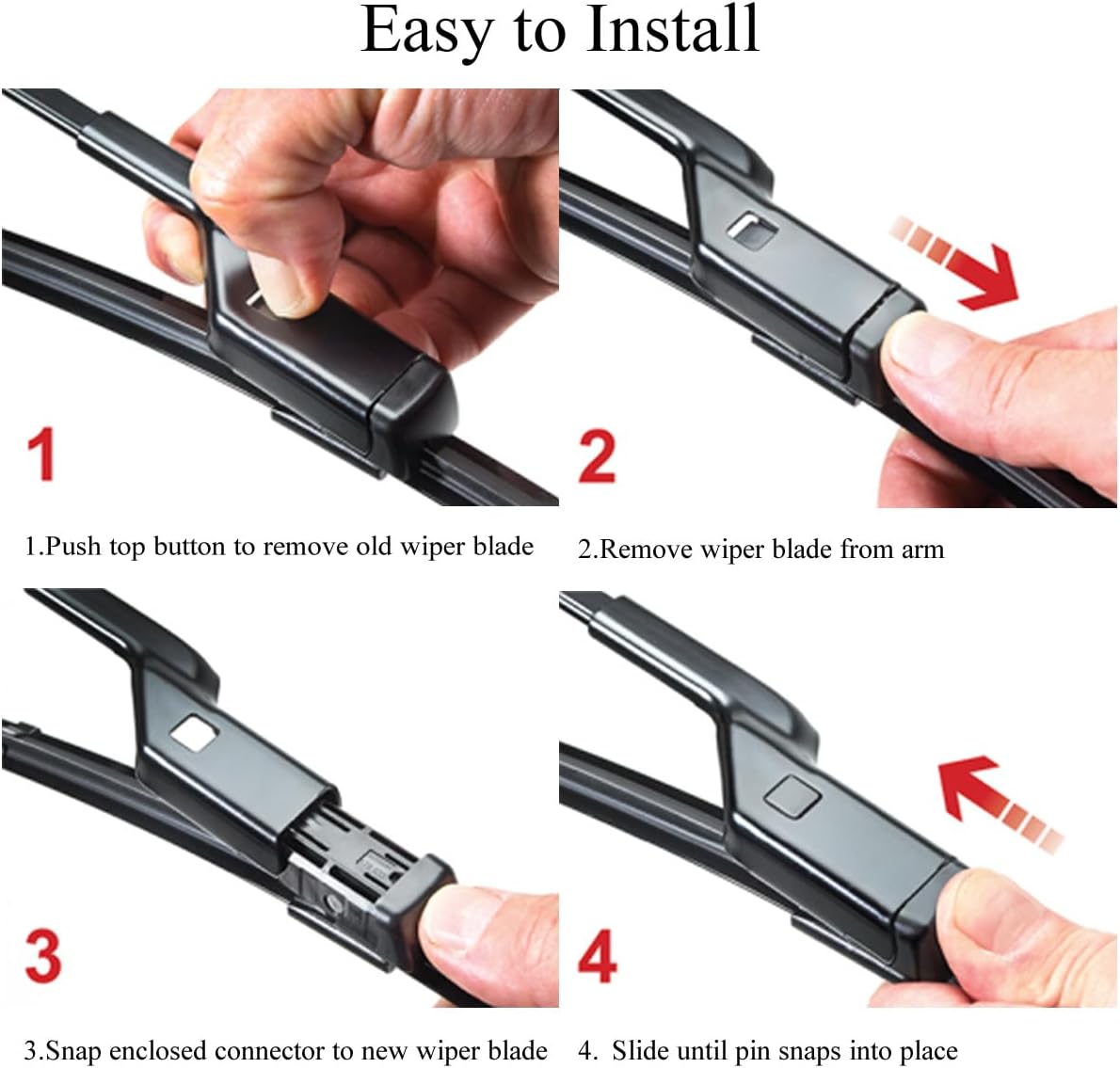 Easy to Install

1

1.Push top button to remove old wiper blade

2

2.Remove wiper blade from arm

3

3.Snap enclosed connector to new wiper blade

4

4. Slide until pin snaps into place